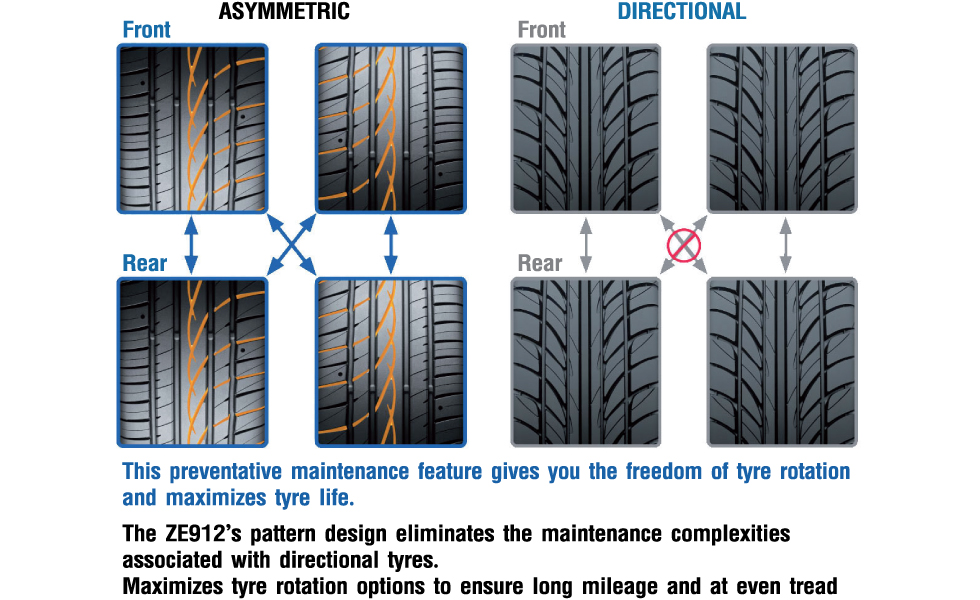 ASYMMETRIC

Front

Rear

DIRECTIONAL

Front

Rear

This preventative maintenance feature gives you the freedom of tyre rotation and maximizes tyre life.

The ZE912's pattern design eliminates the maintenance complexities associated with directional tyres.
Maximizes tyre rotation options to ensure long mileage and at even tread